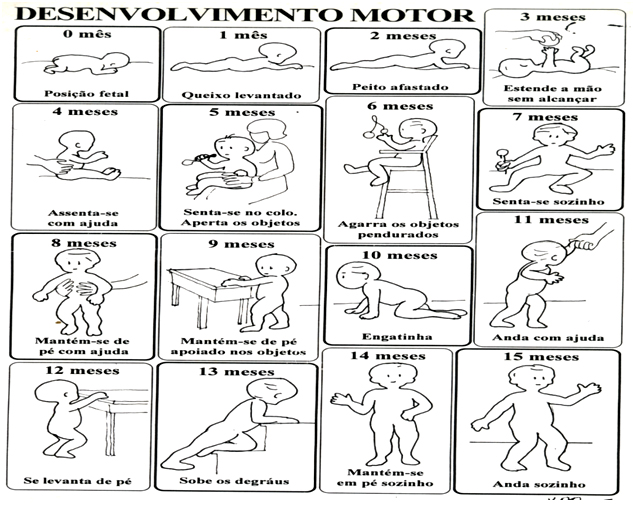 DESENVOLVIMENTO MOTOR

0 mês
Posição fetal

1 mês
Queixo levantado

2 meses
Peito afastado

3 meses
Estende a mão sem alcançar

4 meses
Assenta-se com ajuda

5 meses
Senta-se no colo. Aperta os objetos

6 meses
Agarra os objetos pendurados

7 meses
Senta-se sozinho

8 meses
Mantém-se de pé com ajuda

9 meses
Mantém-se de pé apoiado nos objetos

10 meses
Engatinha

11 meses
Anda com ajuda

12 meses
Se levanta de pé

13 meses
Sobe os degráus

14 meses
Mantém-se em pé sozinho

15 meses
Anda sozinho